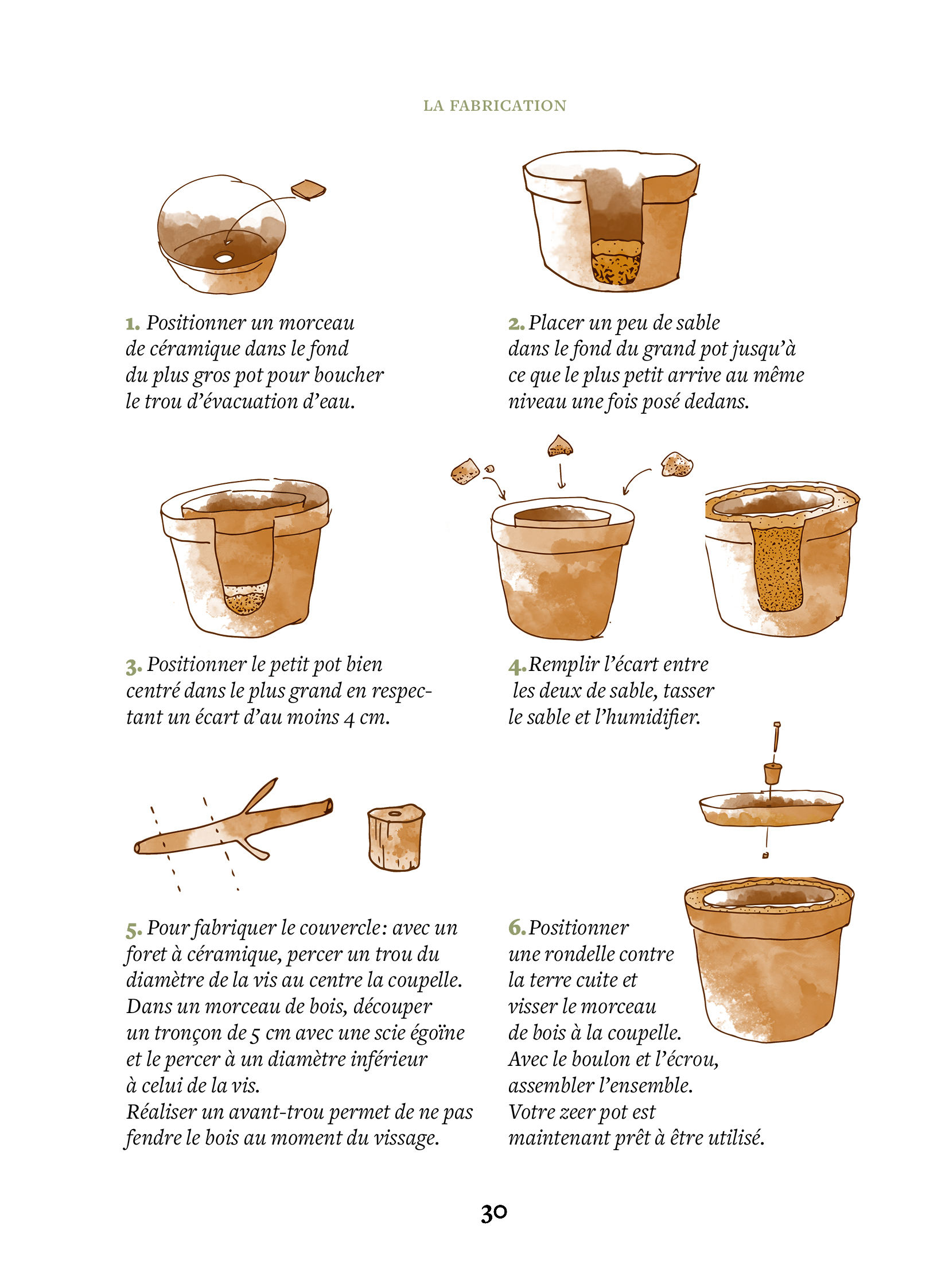 LA FABRICATION

1. Positionner un morceau de céramique dans le fond du plus gros pot pour boucher le trou d'évacuation d'eau.

2. Placer un peu de sable dans le fond du grand pot jusqu'à ce que le plus petit arrive au même niveau une fois posé dedans.

3. Positionner le petit pot bien centré dans le plus grand en respectant un écart d'au moins 4 cm.

4. Remplir l'écart entre les deux de sable, tasser le sable et l'humidifier.

5. Pour fabriquer le couvercle : avec un foret à céramique, percer un trou du diamètre de la vis au centre la coupelle. Dans un morceau de bois, découper un tronçon de 5 cm avec une scie égoïne et le percer à un diamètre inférieur à celui de la vis.
Réaliser un avant-trou permet de ne pas fendre le bois au moment du vissage.

6. Positionner une rondelle contre la terre cuite et visser le morceau de bois à la coupelle. Avec le boulon et l'écrou, assembler l'ensemble. Votre zeer pot est maintenant prêt à être utilisé.

30